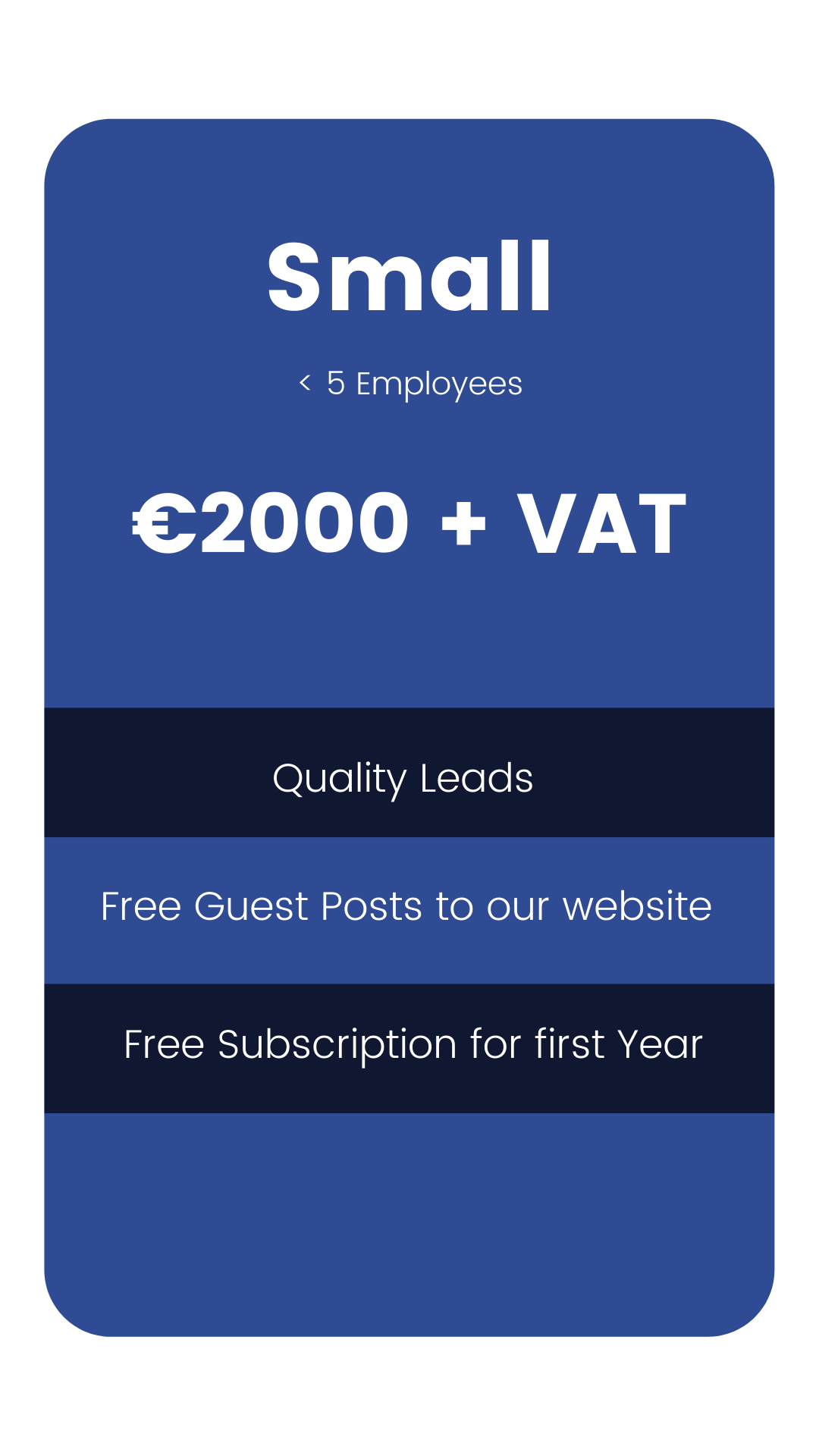 Small

< 5 Employees

€2000 + VAT

Quality Leads

Free Guest Posts to our website

Free Subscription for first Year